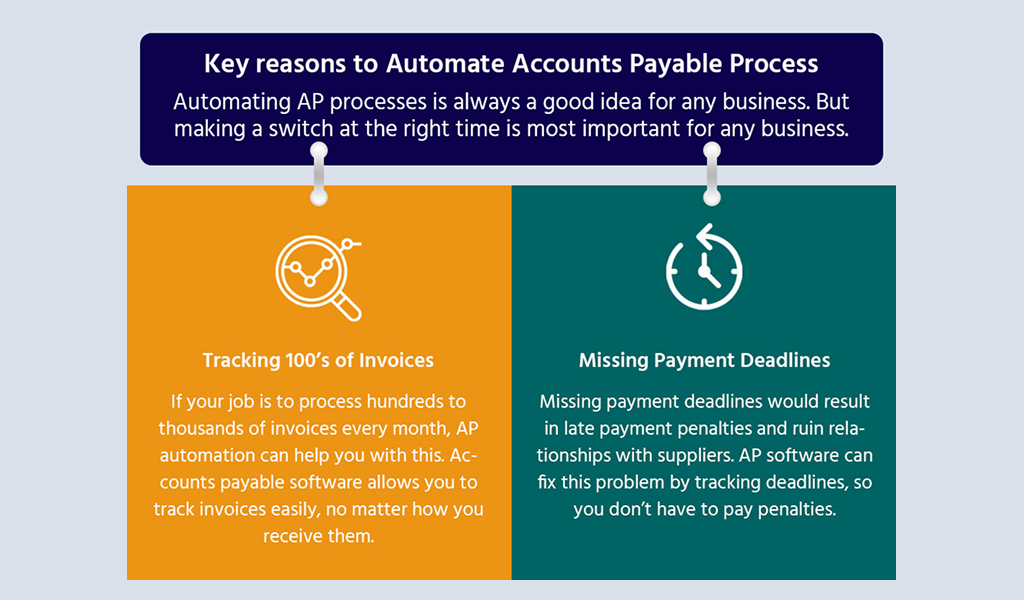 Key reasons to Automate Accounts Payable Process

Automating AP processes is always a good idea for any business. But making a switch at the right time is most important for any business.

Tracking 100's of Invoices

If your job is to process hundreds to thousands of invoices every month, AP automation can help you with this. Accounts payable software allows you to track invoices easily, no matter how you receive them.

Missing Payment Deadlines

Missing payment deadlines would result in late payment penalties and ruin relationships with suppliers. AP software can fix this problem by tracking deadlines, so you don't have to pay penalties.