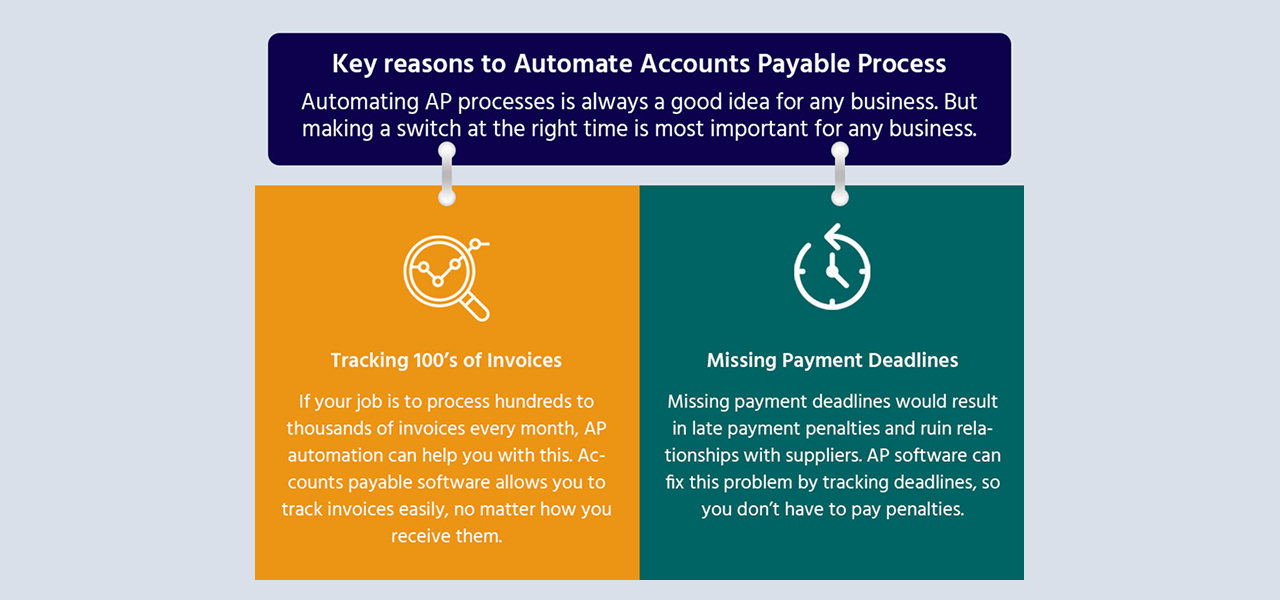 Key reasons to Automate Accounts Payable Process

Automating AP processes is always a good idea for any business. But making a switch at the right time is most important for any business.

Tracking 100's of Invoices

If your job is to process hundreds to thousands of invoices every month, AP automation can help you with this. Accounts payable software allows you to track invoices easily, no matter how you receive them.

Missing Payment Deadlines

Missing payment deadlines would result in late payment penalties and ruin relationships with suppliers. AP software can fix this problem by tracking deadlines, so you don't have to pay penalties.